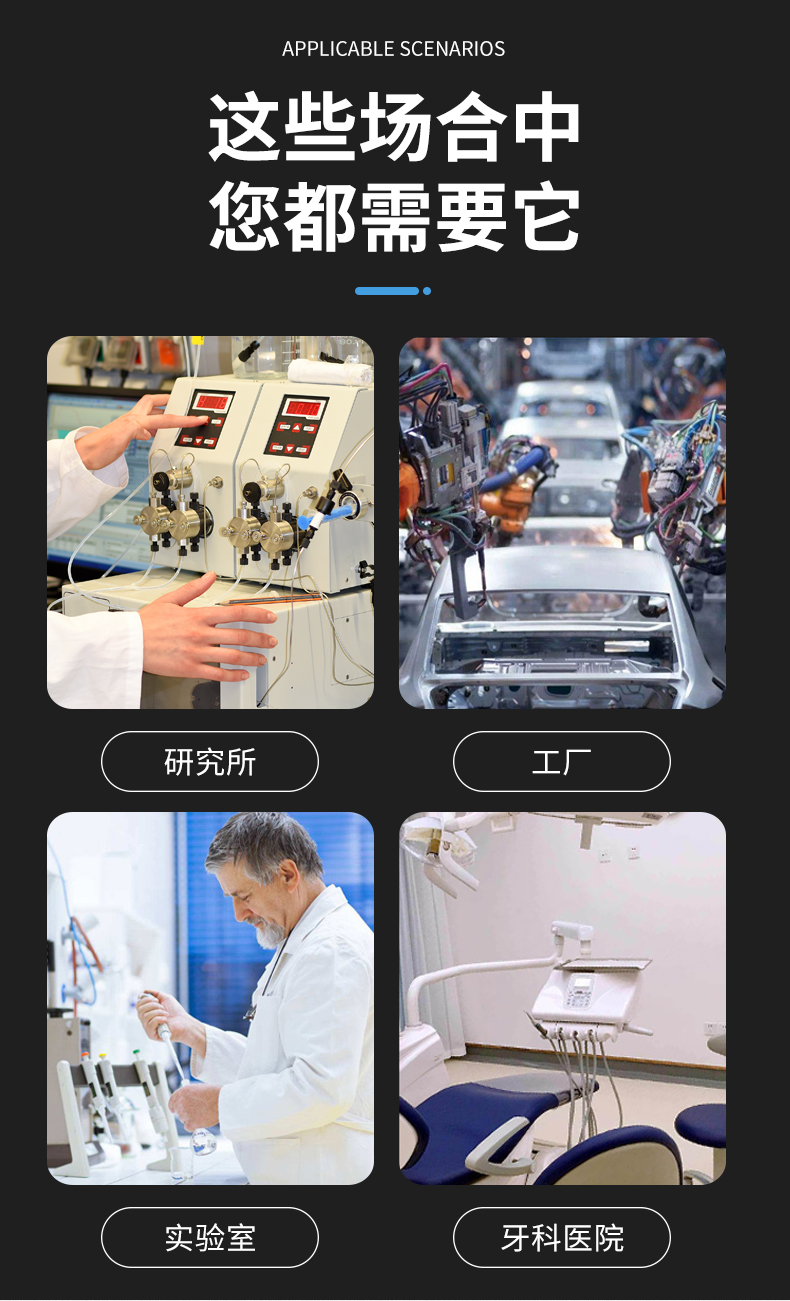 APPLICABLE SCENARIOS

这些场合中
您都需要它

研究所

工厂

实验室

牙科医院