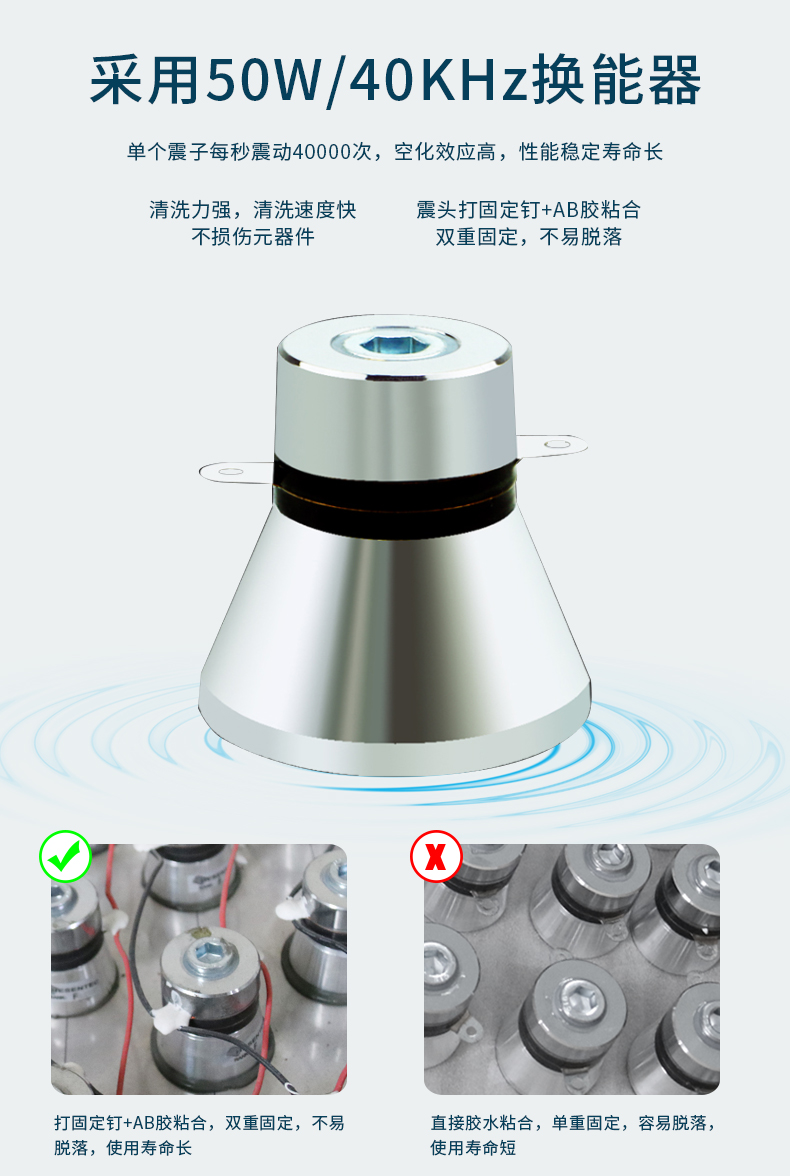 采用50W/40KHz换能器

单个震子每秒震动40000次，空化效应高，性能稳定寿命长

清洗力强，清洗速度快
不损伤元器件

震头打固定钉+AB胶粘合
双重固定，不易脱落

打固定钉+AB胶粘合，双重固定，不易脱落，使用寿命长

直接胶水粘合，单重固定，容易脱落，使用寿命短